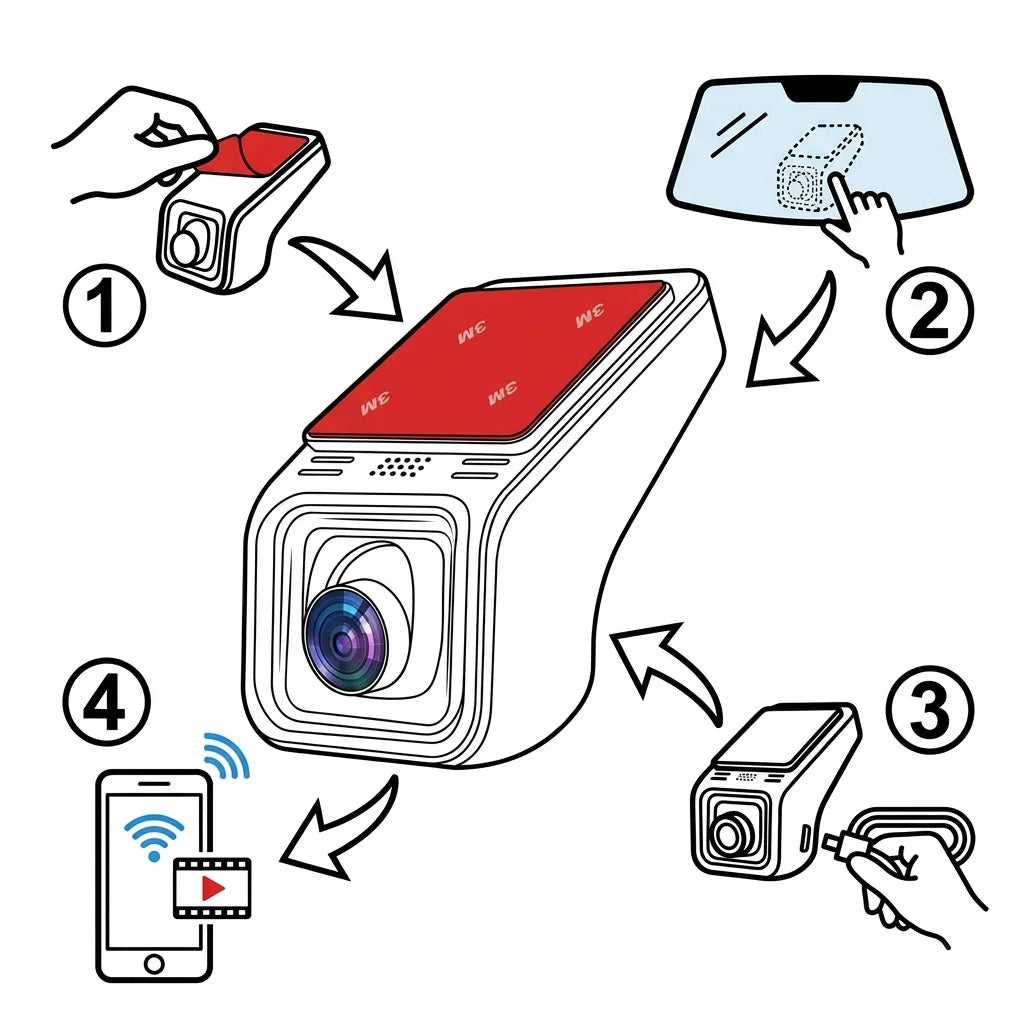 1
2
3M
3M
3M
3M
4
3